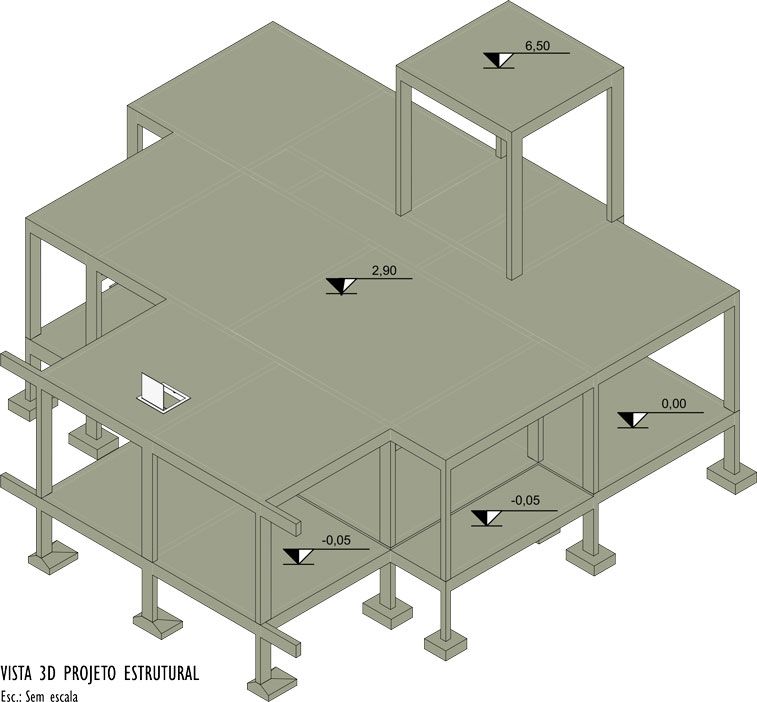 6,50

2,90

0,00

-0,05

-0,05

VISTA 3D PROJETO ESTRUTURAL
Esc.: Sem escala